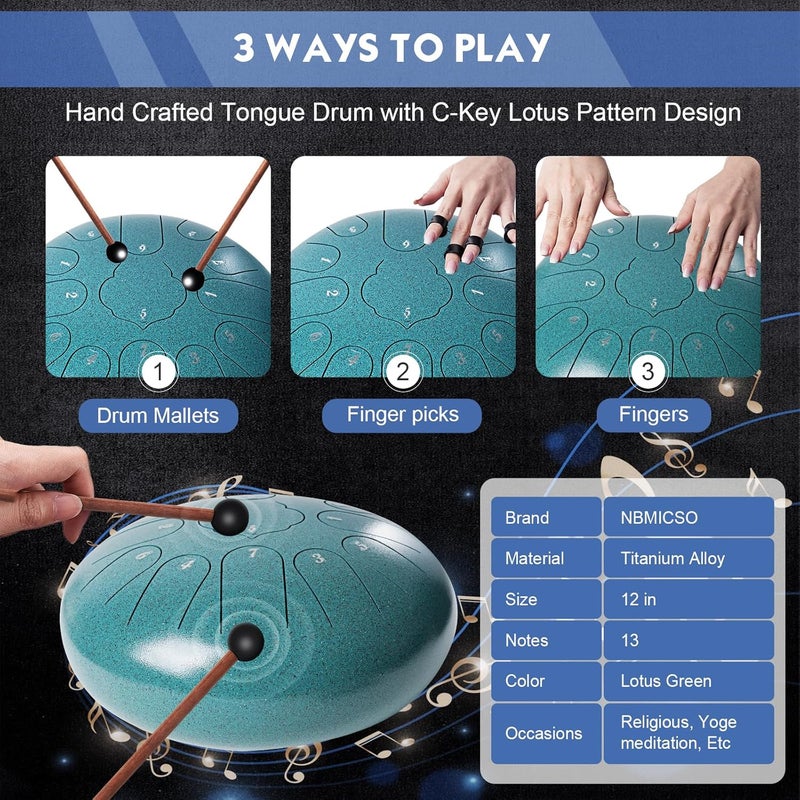 3 WAYS TO PLAY

Hand Crafted Tongue Drum with C-Key Lotus Pattern Design

1
Drum Mallets

2
Finger picks

3
Fingers

| Brand | NBMICSO |
|---|---|
| Material | Titanium Alloy |
| Size | 12 in |
| Notes | 13 |
| Color | Lotus Green |
| Occasions | Religious, Yoge meditation, Etc |